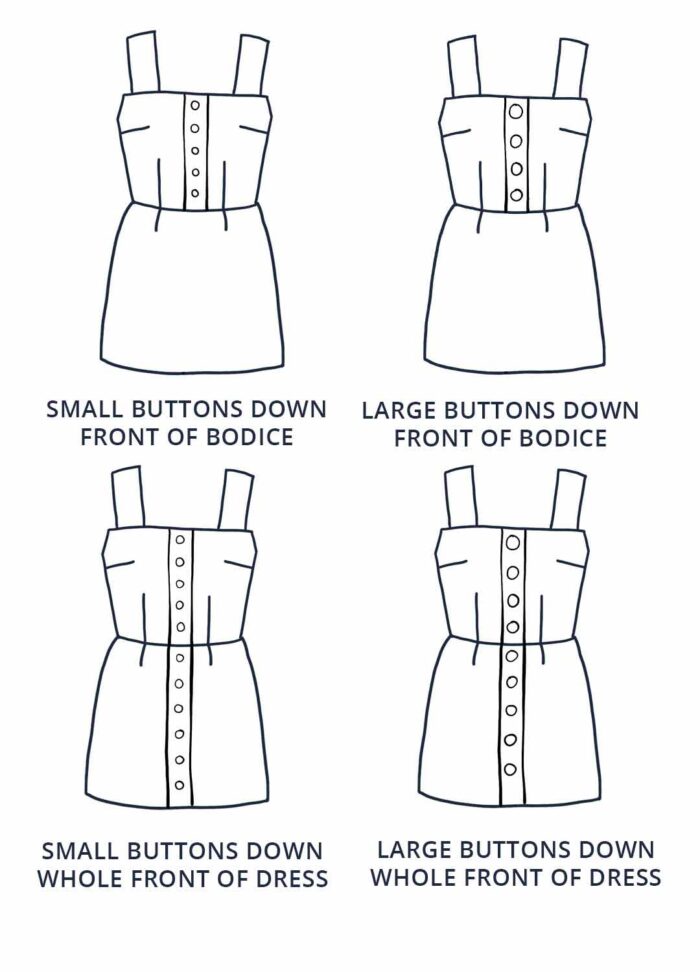 SMALL BUTTONS DOWN FRONT OF BODICE

LARGE BUTTONS DOWN FRONT OF BODICE

SMALL BUTTONS DOWN WHOLE FRONT OF DRESS

LARGE BUTTONS DOWN WHOLE FRONT OF DRESS